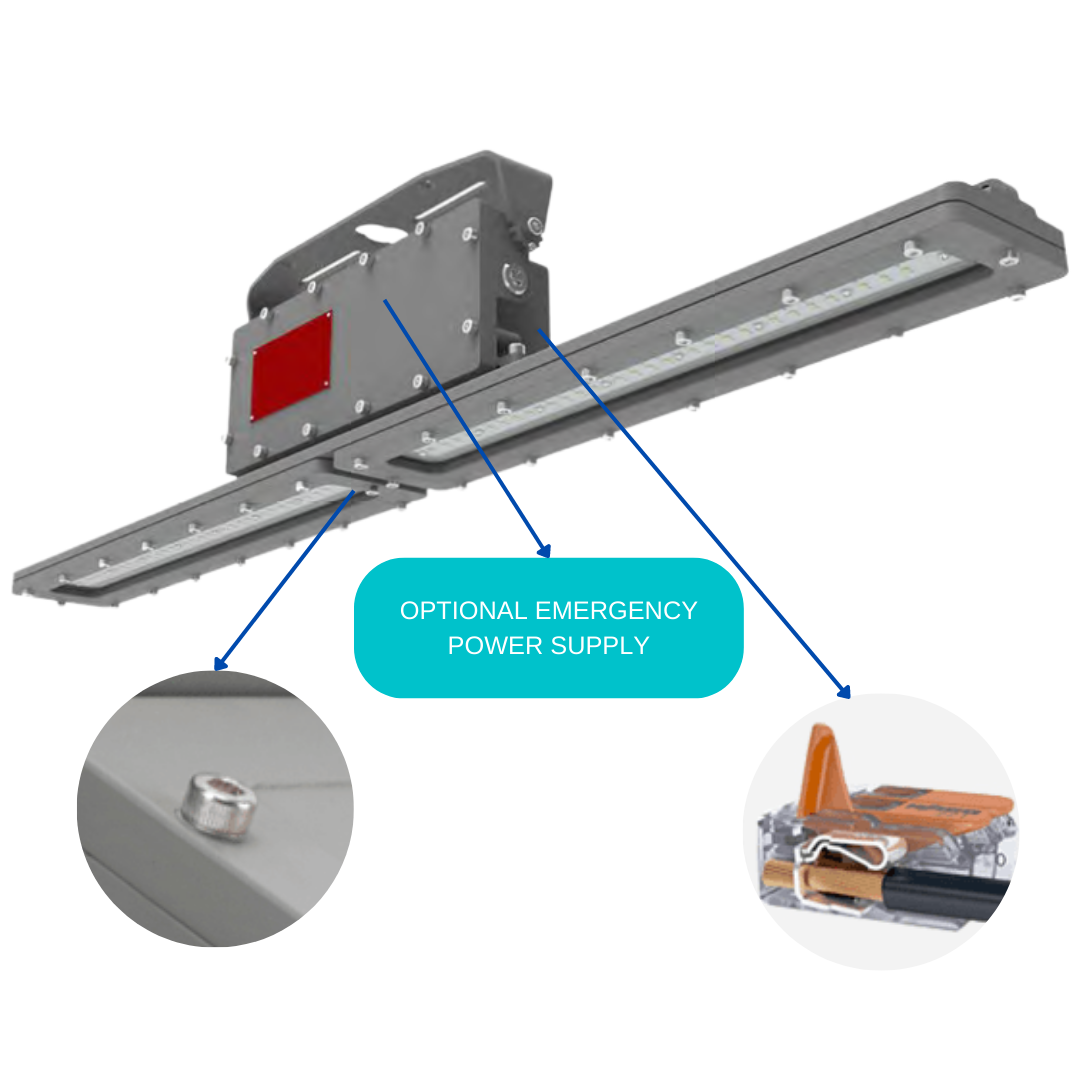 OPTIONAL EMERGENCY POWER SUPPLY